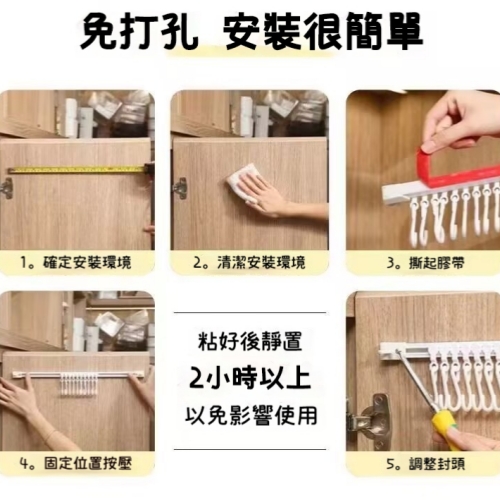 免打孔 安裝很簡單

1。確定安裝環境

2。清潔安裝環境

3。撕起膠帶

4。固定位置按壓

粘好後靜置
2小時以上
以免影響使用

5。調整封頭